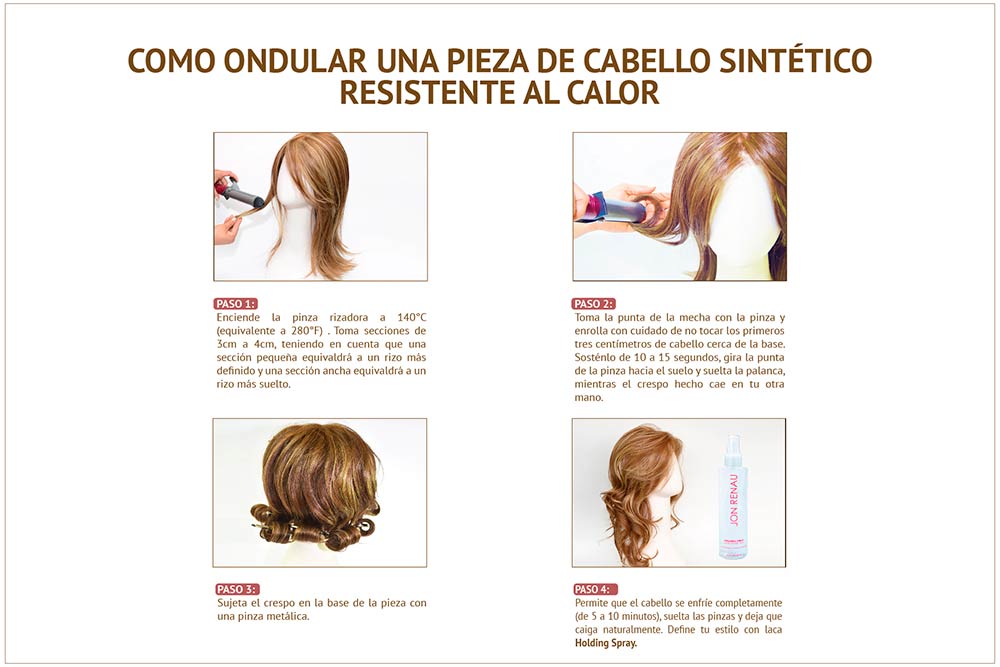 COMO ONDULAR UNA PIEZA DE CABELLO SINTÉTICO RESISTENTE AL CALOR

PASO 1:
Enciende la pinza rizadora a 140°C (equivalente a 280°F) . Toma secciones de 3cm a 4cm, teniendo en cuenta que una sección pequeña equivaldrá a un rizo más definido y una sección ancha equivaldrá a un rizo más suelto.

PASO 2:
Toma la punta de la mecha con la pinza y enrolla con cuidado de no tocar los primeros tres centímetros de cabello cerca de la base. Sosténlo de 10 a 15 segundos, gira la punta de la pinza hacia el suelo y suelta la palanca, mientras el crespo hecho cae en tu otra mano.

PASO 3:
Sujeta el crespo en la base de la pieza con una pinza metálica.

JON RENAU

PASO 4:
Permite que el cabello se enfríe completamente (de 5 a 10 minutos), suelta las pinzas y deja que caiga naturalmente. Define tu estilo con laca Holding Spray.