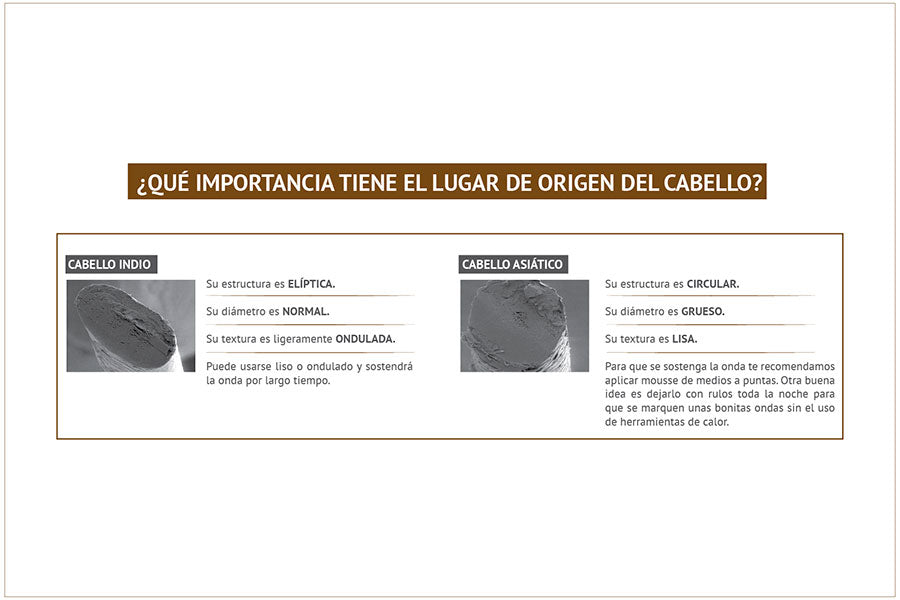 ¿QUÉ IMPORTANCIA TIENE EL LUGAR DE ORIGEN DEL CABELLO?

CABELLO INDIO

Su estructura es ELÍPTICA.

Su diámetro es NORMAL.

Su textura es ligeramente ONDULADA.

Puede usarse liso o ondulado y sostendrá la onda por largo tiempo.

CABELLO ASIÁTICO

Su estructura es CIRCULAR.

Su diámetro es GRUESO.

Su textura es LISA.

Para que se sostenga la onda te recomendamos aplicar mousse de medios a puntas. Otra buena idea es dejarlo con rulos toda la noche para que se marquen unas bonitas ondas sin el uso de herramientas de calor.